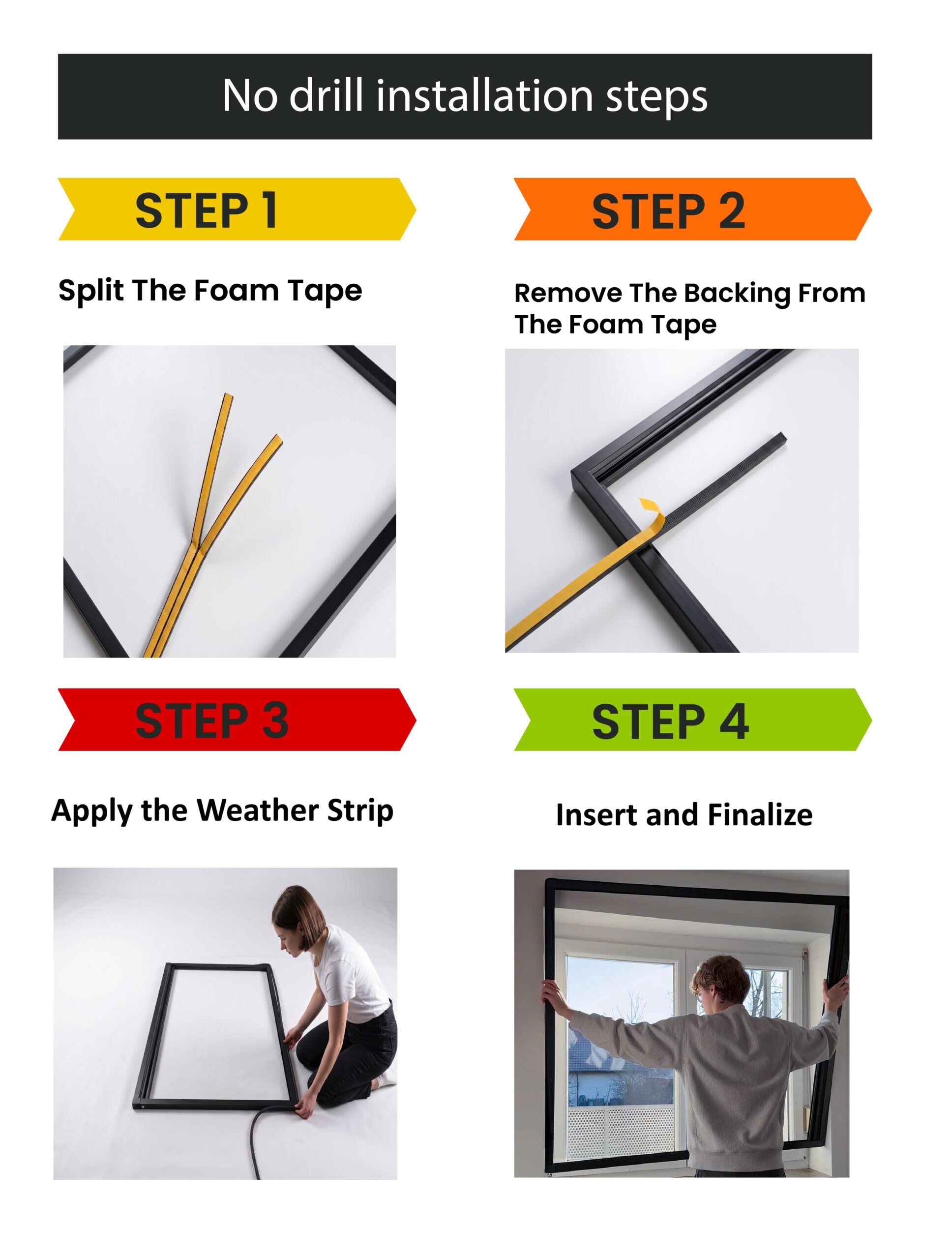 No drill installation steps

STEP 1

Split The Foam Tape

STEP 2

Remove The Backing From The Foam Tape

STEP 3

Apply the Weather Strip

STEP 4

Insert and Finalize